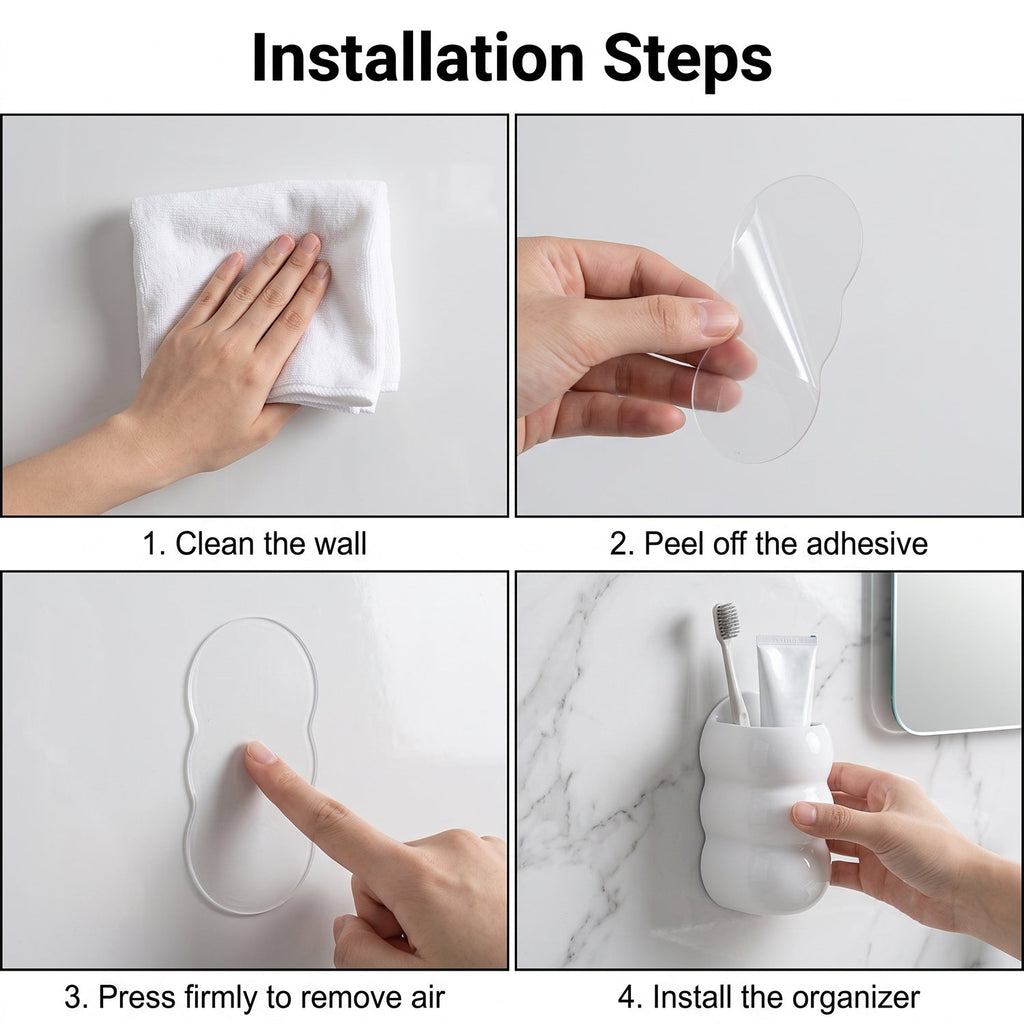 Installation Steps

1. Clean the wall

2. Peel off the adhesive

3. Press firmly to remove air

4. Install the organizer