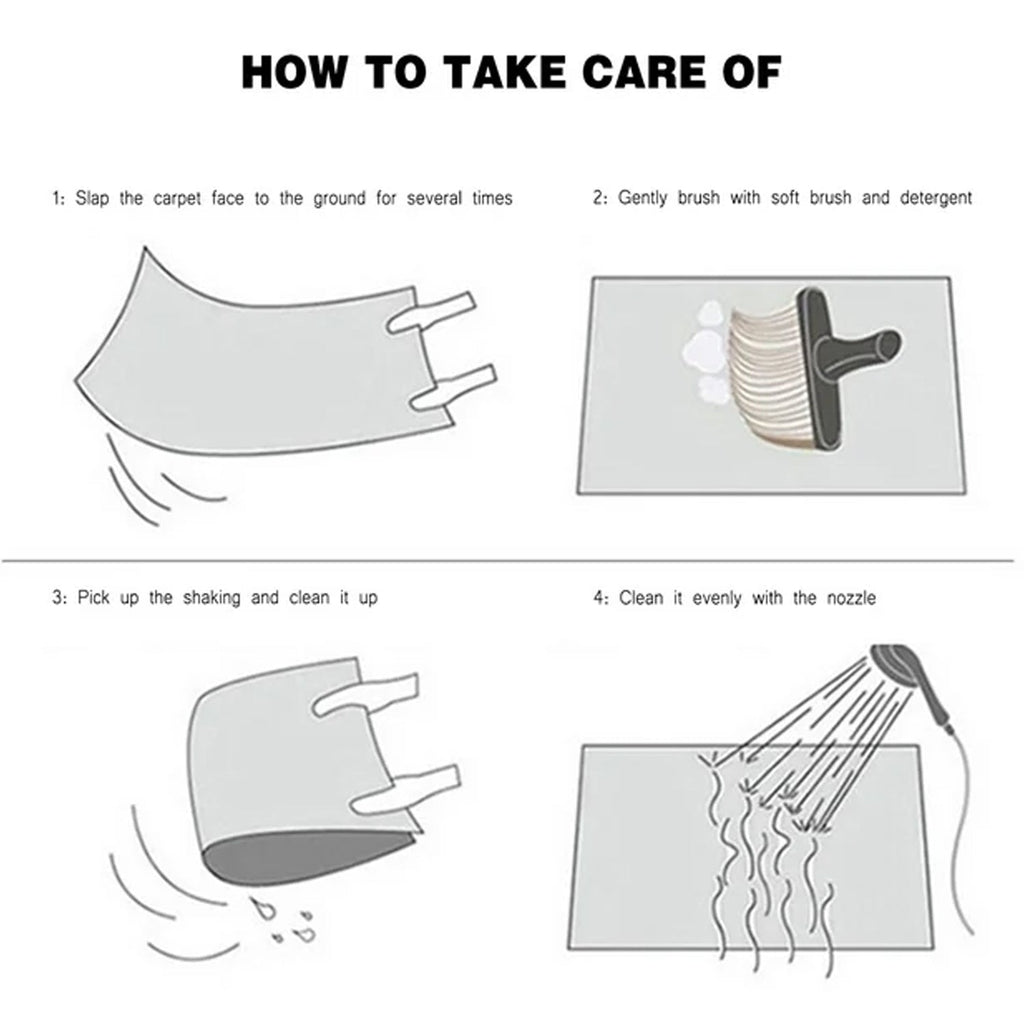 HOW TO TAKE CARE OF

1: Slap the carpet face to the ground for several times

2: Gently brush with soft brush and detergent

3: Pick up the shaking and clean it up

4: Clean it evenly with the nozzle