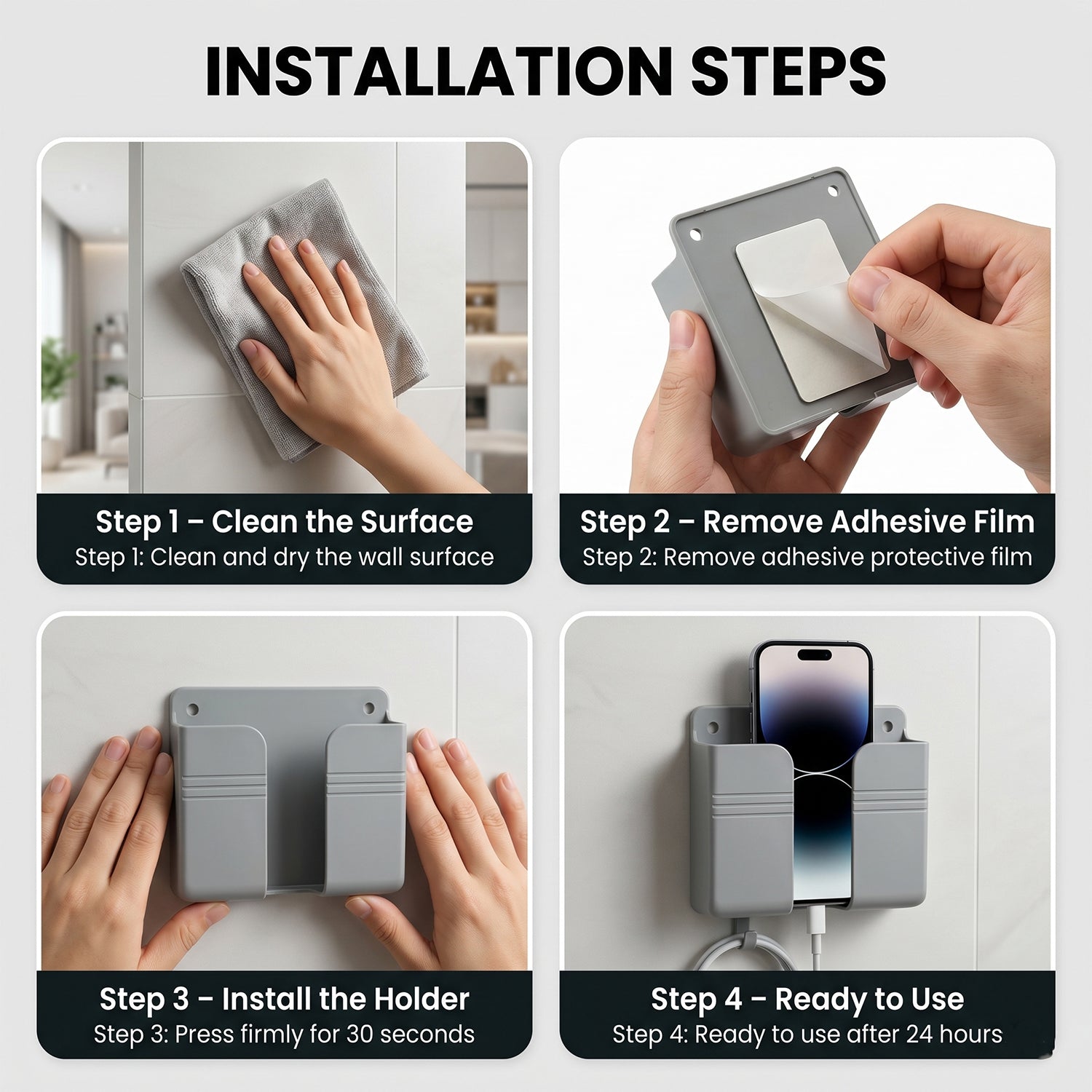 INSTALLATION STEPS

Step 1 – Clean the Surface
Step 1: Clean and dry the wall surface

Step 2 – Remove Adhesive Film
Step 2: Remove adhesive protective film

Step 3 – Install the Holder
Step 3: Press firmly for 30 seconds

Step 4 – Ready to Use
Step 4: Ready to use after 24 hours